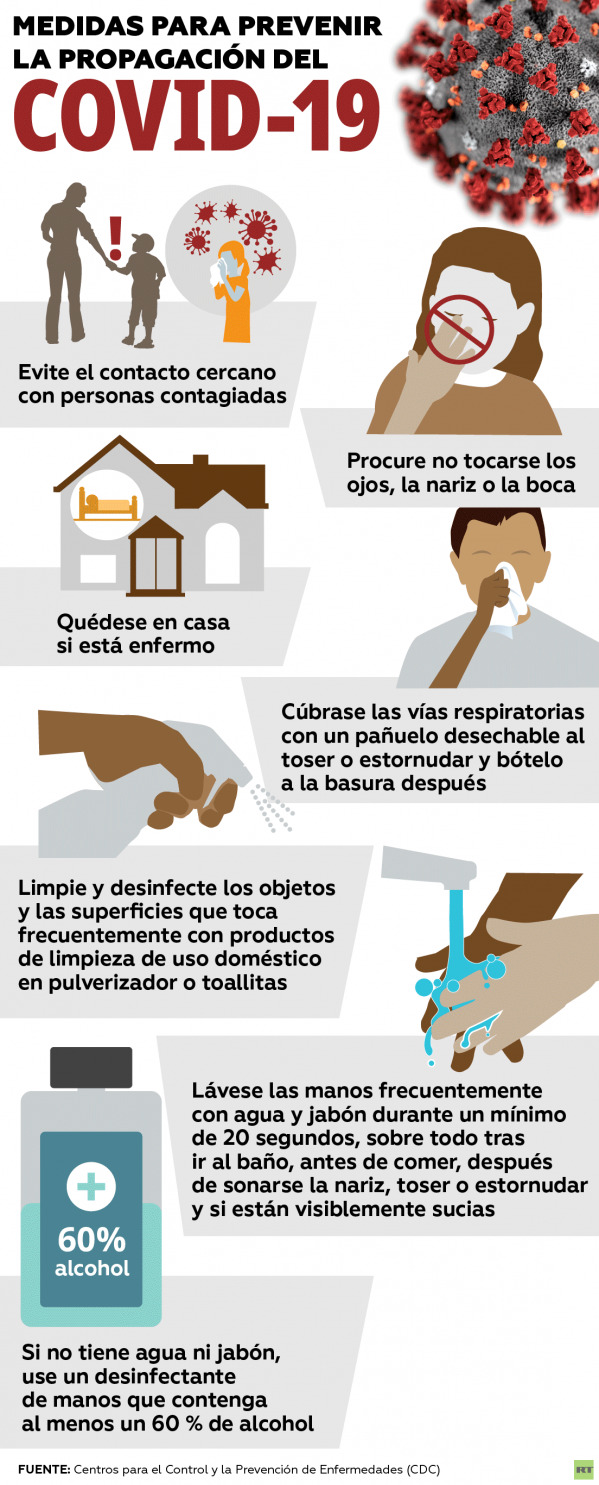 MEDIDAS PARA PREVENIR LA PROPAGACIÓN DEL COVID-19

Evite el contacto cercano con personas contagiadas

Procure no tocarse los ojos, la nariz o la boca

Quédese en casa si está enfermo

Cúbrase las vías respiratorias con un pañuelo desechable al toser o estornudar y bótelo a la basura después

Limpie y desinfecte los objetos y las superficies que toca frecuentemente con productos de limpieza de uso doméstico en pulverizador o toallitas

Lávese las manos frecuentemente con agua y jabón durante un mínimo de 20 segundos, sobre todo tras ir al baño, antes de comer, después de sonarse la nariz, toser o estornudar y si están visiblemente sucias

60% alcohol

Si no tiene agua ni jabón, use un desinfectante de manos que contenga al menos un 60 % de alcohol

FUENTE: Centros para el Control y la Prevención de Enfermedades (CDC)

RT