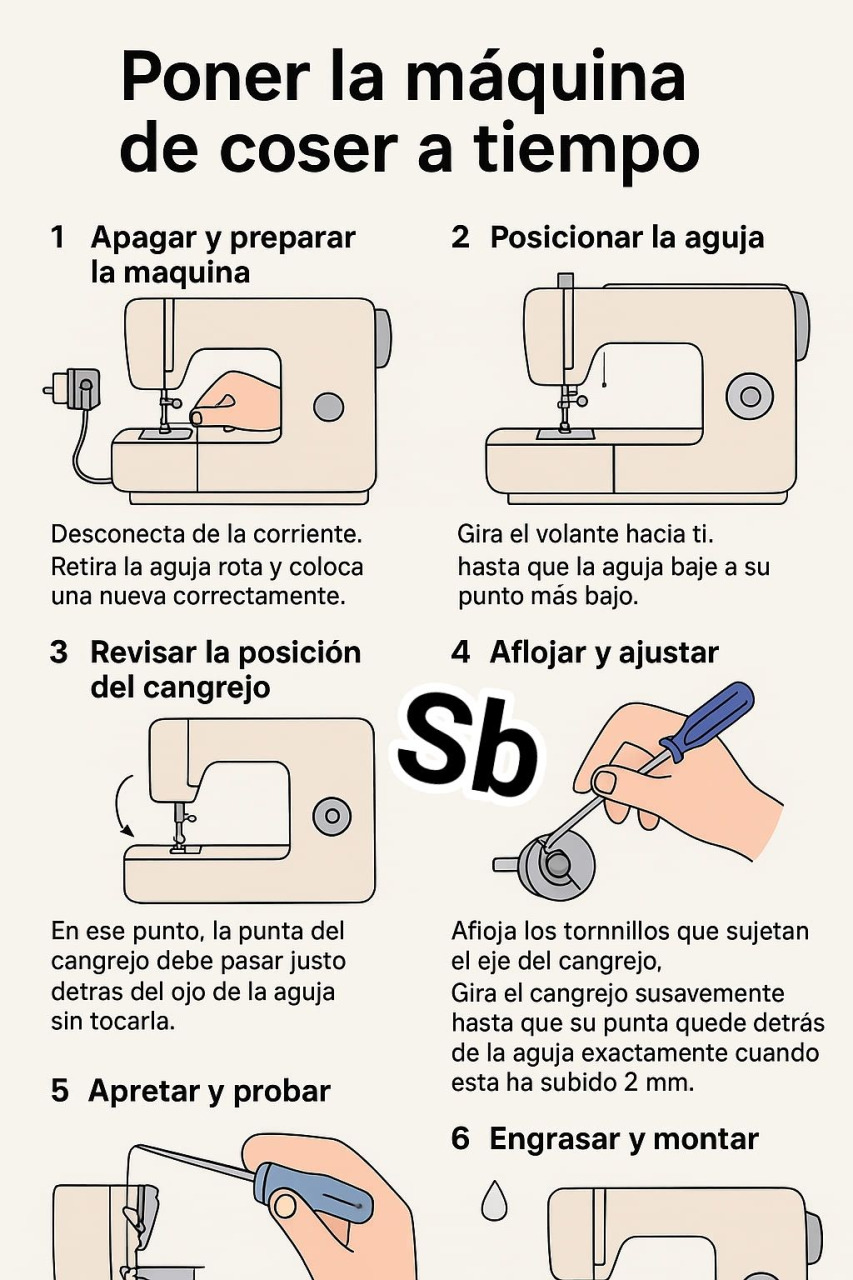 Poner la máquina de coser a tiempo

1 Apagar y preparar la maquina

Desconecta de la corriente. Retira la aguja rota y coloca una nueva correctamente.

2 Posicionar la aguja

Gira el volante hacia ti. hasta que la aguja baje a su punto más bajo.

3 Revisar la posición del cangrejo

En ese punto, la punta del cangrejo debe pasar justo detras del ojo de la aguja sin tocarla.

4 Aflojar y ajustar

Sb

Afioja los tornnillos que sujetan el eje del cangrejo,
Gira el cangrejo susavemente hasta que su punta quede detrás de la aguja exactamente cuando esta ha subido 2 mm.

5 Apretar y probar

6 Engrasar y montar