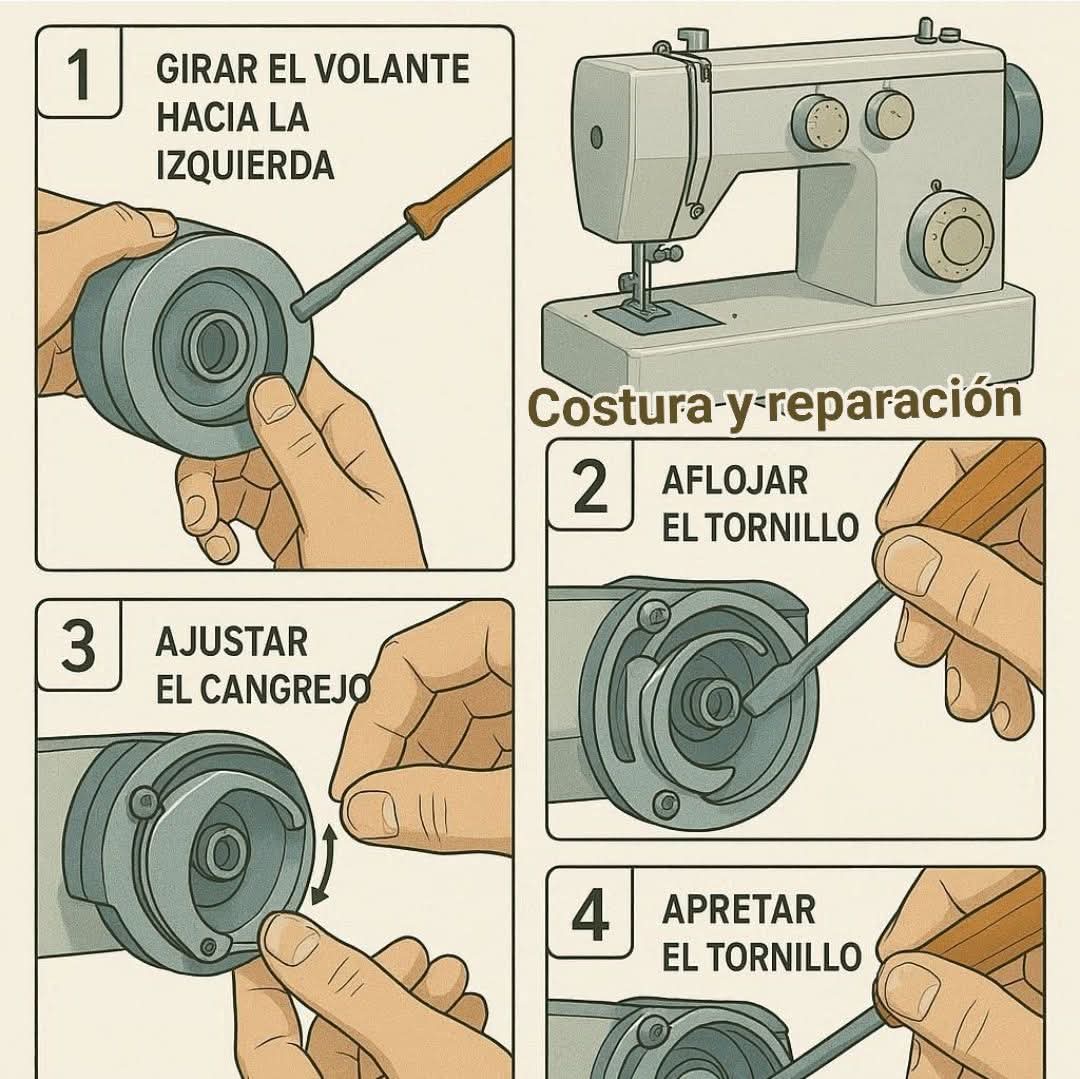 1
GIRAR EL VOLANTE HACIA LA IZQUIERDA

Costura y reparación

2
AFLOJAR EL TORNILLO

3
AJUSTAR EL CANGREJO

4
APRETAR EL TORNILLO