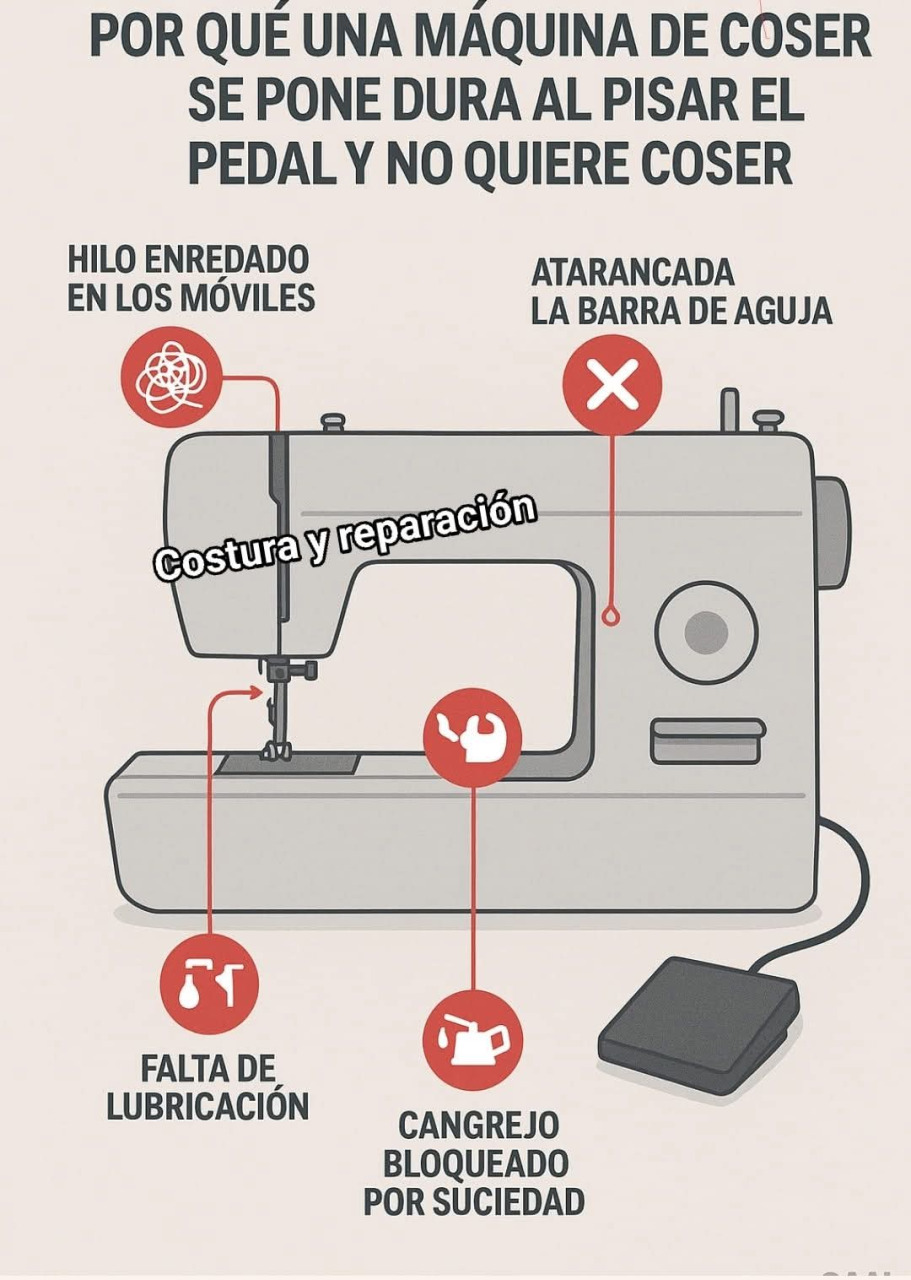 POR QUÉ UNA MÁQUINA DE COSER SE PONE DURA AL PISAR EL PEDAL Y NO QUIERE COSER

HILO ENREDADO EN LOS MÓVILES

ATARANCADA LA BARRA DE AGUJA

Costura y reparación

FALTA DE LUBRICACIÓN

CANGREJO BLOQUEADO POR SUCIEDAD