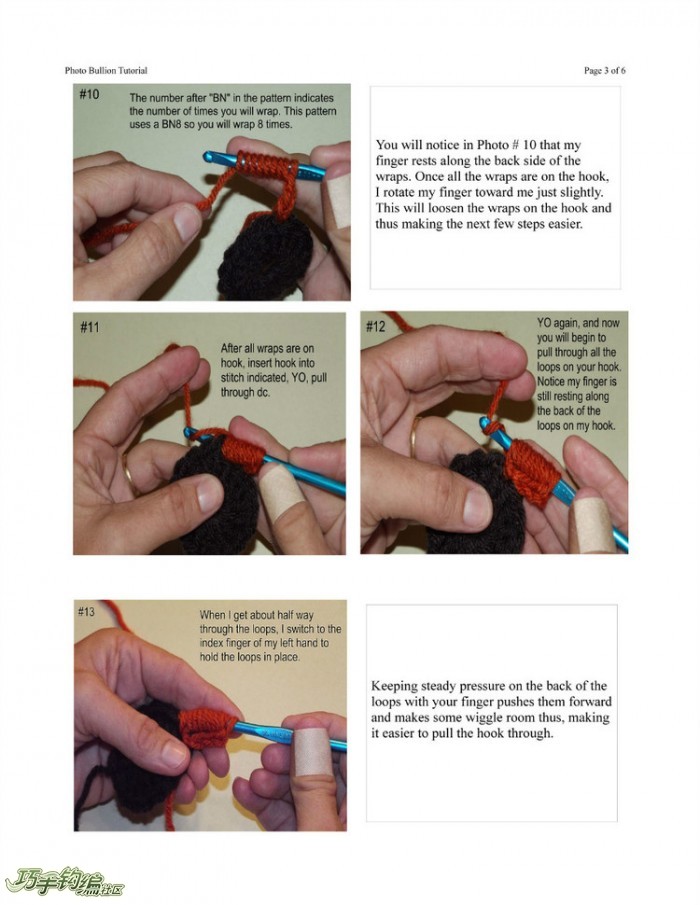 Photo Bullion Tutorial

Page 3 of 6

#10

The number after "BN" in the pattern indicates the number of times you will wrap. This pattern uses a BN8 so you will wrap 8 times.

You will notice in Photo # 10 that my finger rests along the back side of the wraps. Once all the wraps are on the hook, I rotate my finger toward me just slightly. This will loosen the wraps on the hook and thus making the next few steps easier.

#11

After all wraps are on hook, insert hook into stitch indicated, YO, pull through dc.

#12

YO again, and now you will begin to pull through all the loops on your hook. Notice my finger is still resting along the back of the loops on my hook.

#13

When I get about half way through the loops, I switch to the index finger of my left hand to hold the loops in place.

Keeping steady pressure on the back of the loops with your finger pushes them forward and makes some wiggle room thus, making it easier to pull the hook through.

巧手钩编社区