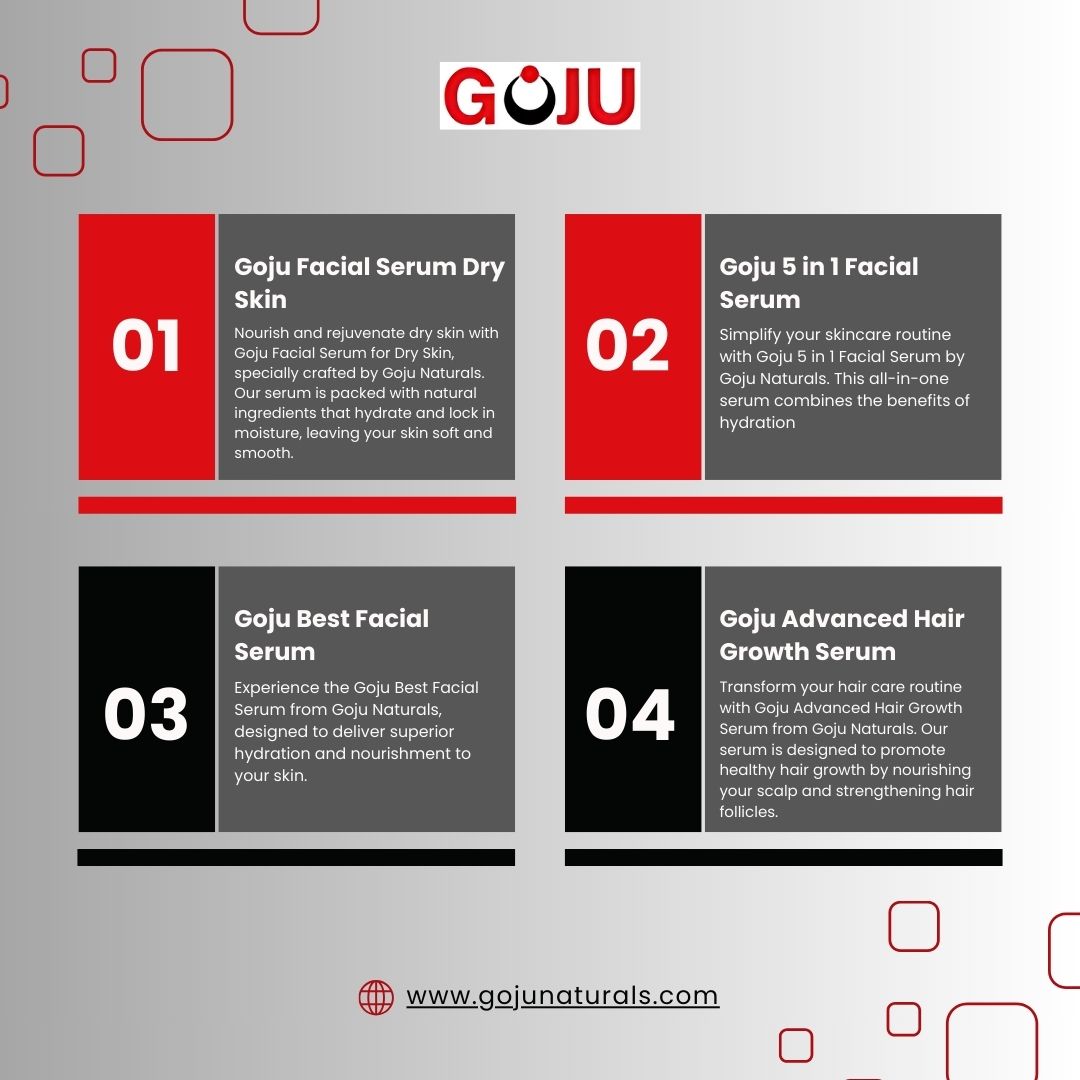 GOJU

01

Goju Facial Serum Dry Skin

Nourish and rejuvenate dry skin with Goju Facial Serum for Dry Skin, specially crafted by Goju Naturals. Our serum is packed with natural ingredients that hydrate and lock in moisture, leaving your skin soft and smooth.

02

Goju 5 in 1 Facial Serum

Simplify your skincare routine with Goju 5 in 1 Facial Serum by Goju Naturals. This all-in-one serum combines the benefits of hydration

03

Goju Best Facial Serum

Experience the Goju Best Facial Serum from Goju Naturals, designed to deliver superior hydration and nourishment to your skin.

04

Goju Advanced Hair Growth Serum

Transform your hair care routine with Goju Advanced Hair Growth Serum from Goju Naturals. Our serum is designed to promote healthy hair growth by nourishing your scalp and strengthening hair follicles.

www.gojunaturals.com